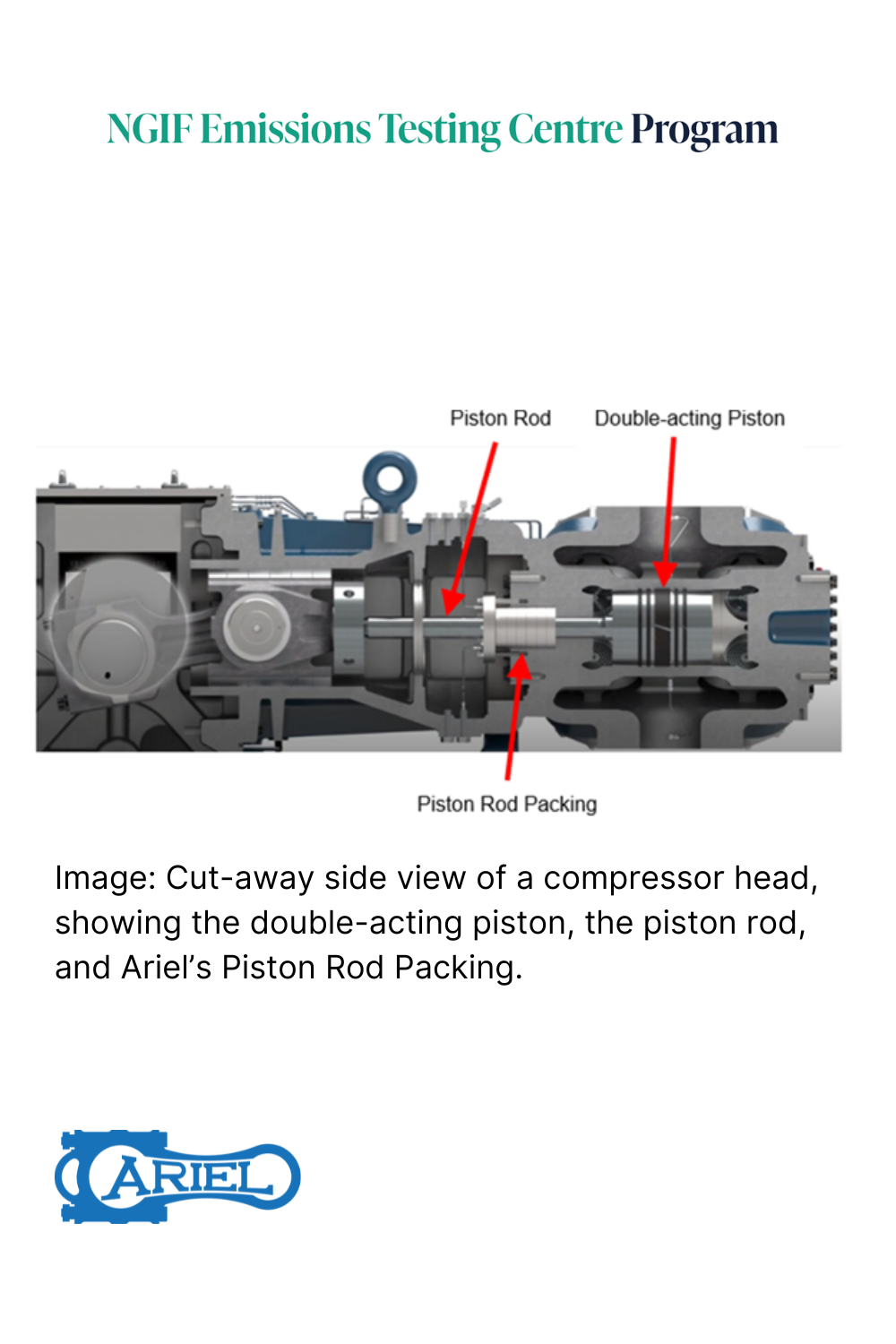 NGIF Emissions Testing Centre Program

Piston Rod

Double-acting Piston

Piston Rod Packing

Image: Cut-away side view of a compressor head, showing the double-acting piston, the piston rod, and Ariel's Piston Rod Packing.

ARIEL