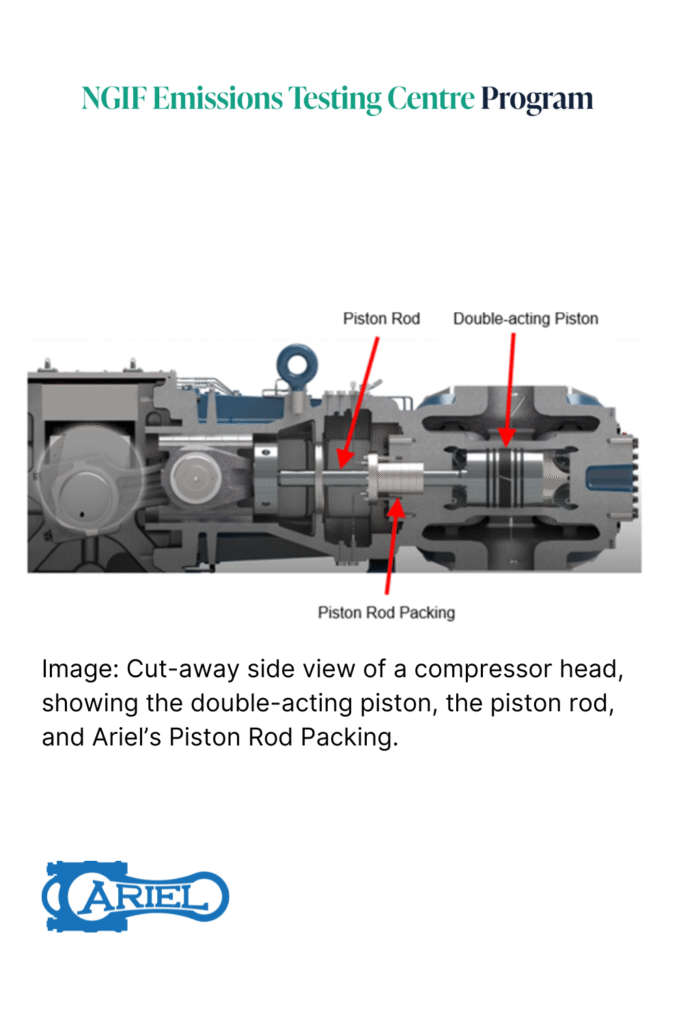 NGIF Emissions Testing Centre Program

Piston Rod

Double-acting Piston

Piston Rod Packing

Image: Cut-away side view of a compressor head, showing the double-acting piston, the piston rod, and Ariel's Piston Rod Packing.

ARIEL